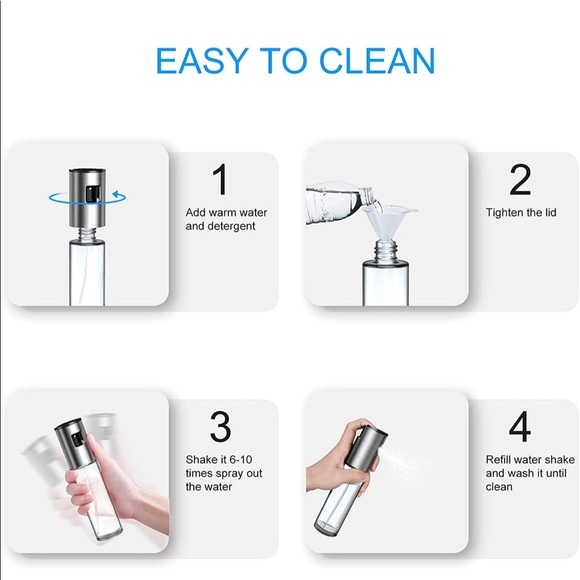 EASY TO CLEAN

1
Add warm water and detergent

2
Tighten the lid

3
Shake it 6-10 times spray out the water

4
Refill water shake and wash it until clean